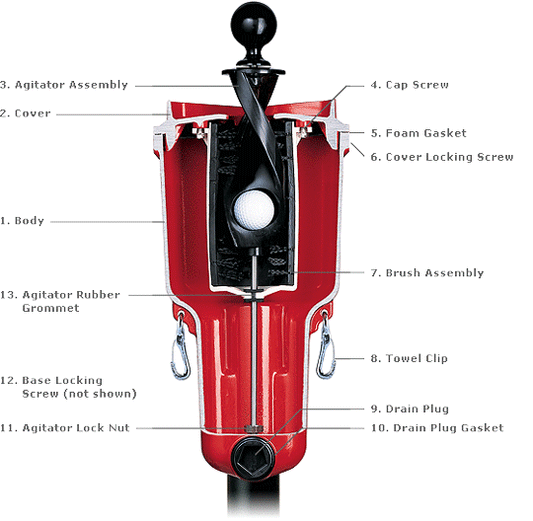 3. Agitator Assembly

2. Cover

1. Body

13. Agitator Rubber Grommet

12. Base Locking Screw (not shown)

11. Agitator Lock Nut

4. Cap Screw

5. Foam Gasket

6. Cover Locking Screw

7. Brush Assembly

8. Towel Clip

9. Drain Plug

10. Drain Plug Gasket